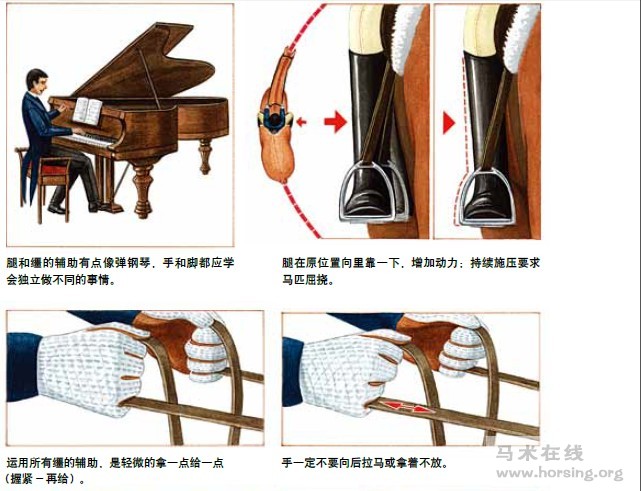 腿和缰的辅助有点像弹钢琴，手和脚都应学会独立做不同的事情。

腿在原位置向里靠一下，增加动力；持续施压要求马匹屈挠。

运用所有缰的辅助，是轻微的拿一点给一点（握紧－再给）。

手一定不要向后拉马或拿着不放。

马术在线
www.horsing.org